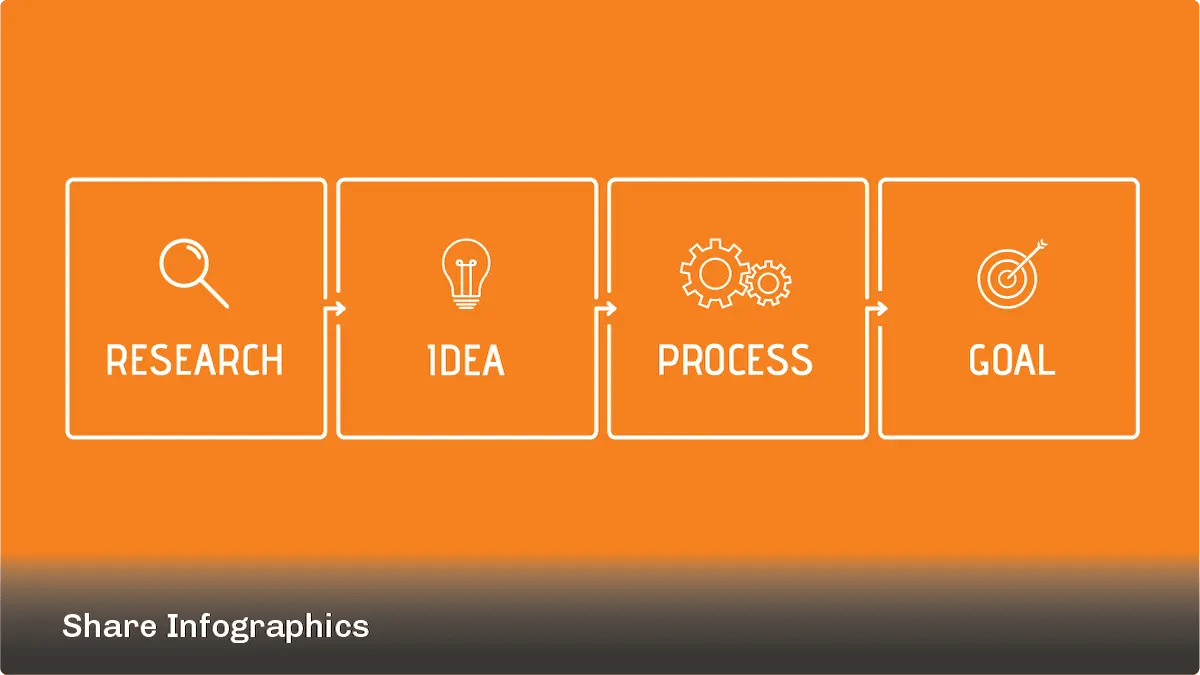 RESEARCH

IDEA

PROCESS

GOAL

Share Infographics